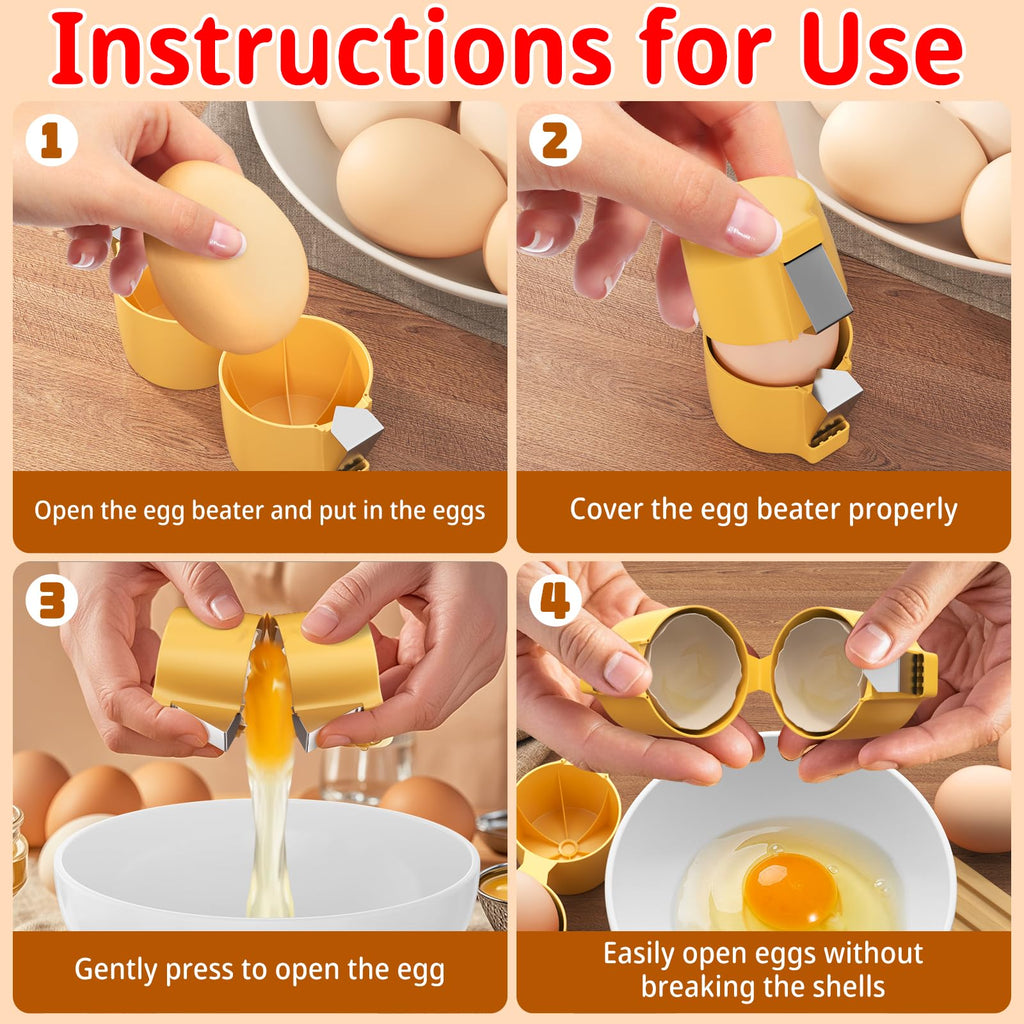 Instructions for Use

1

Open the egg beater and put in the eggs

2

Cover the egg beater properly

3

Gently press to open the egg

4

Easily open eggs without breaking the shells