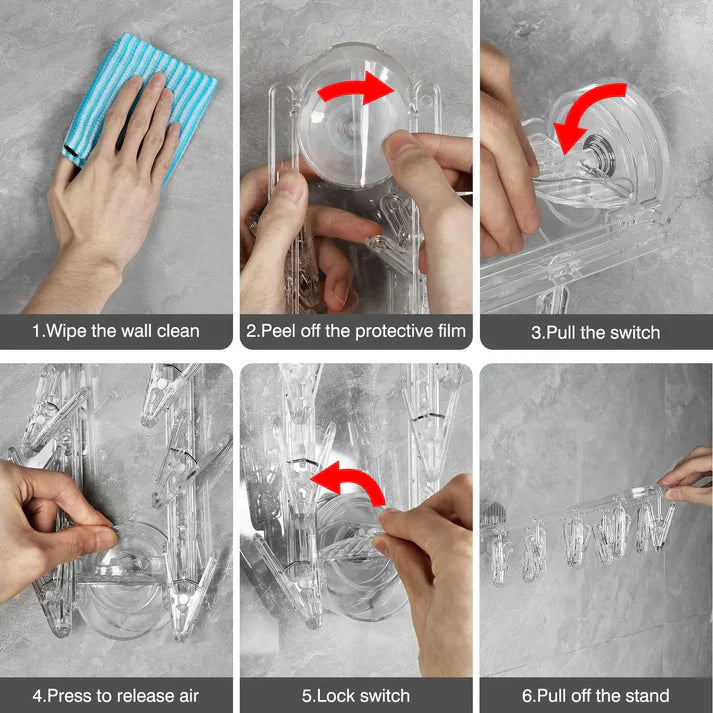 1.Wipe the wall clean

2.Peel off the protective film

3.Pull the switch

4.Press to release air

5.Lock switch

6.Pull off the stand