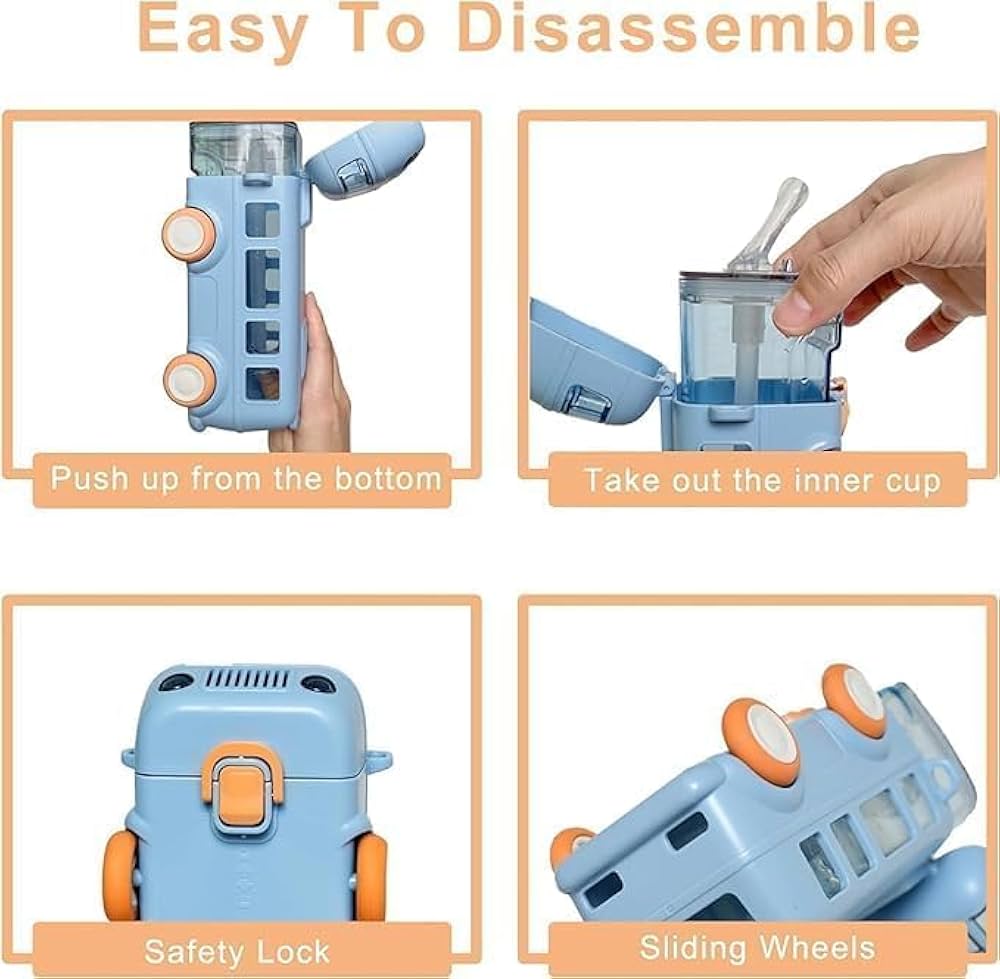 Easy To Disassemble

Push up from the bottom

Take out the inner cup

Safety Lock

Sliding Wheels