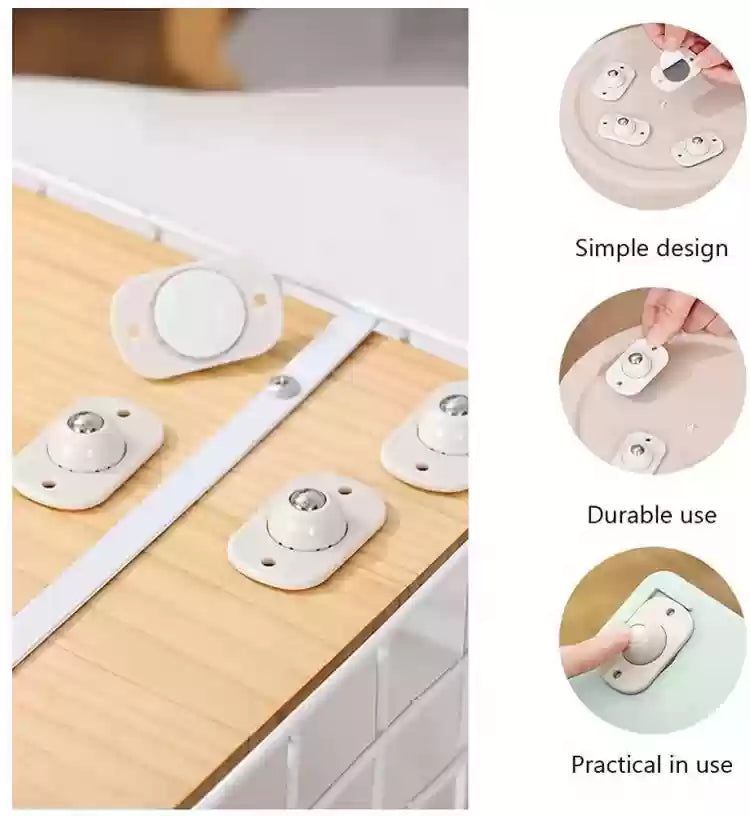 Simple design

Durable use

Practical in use